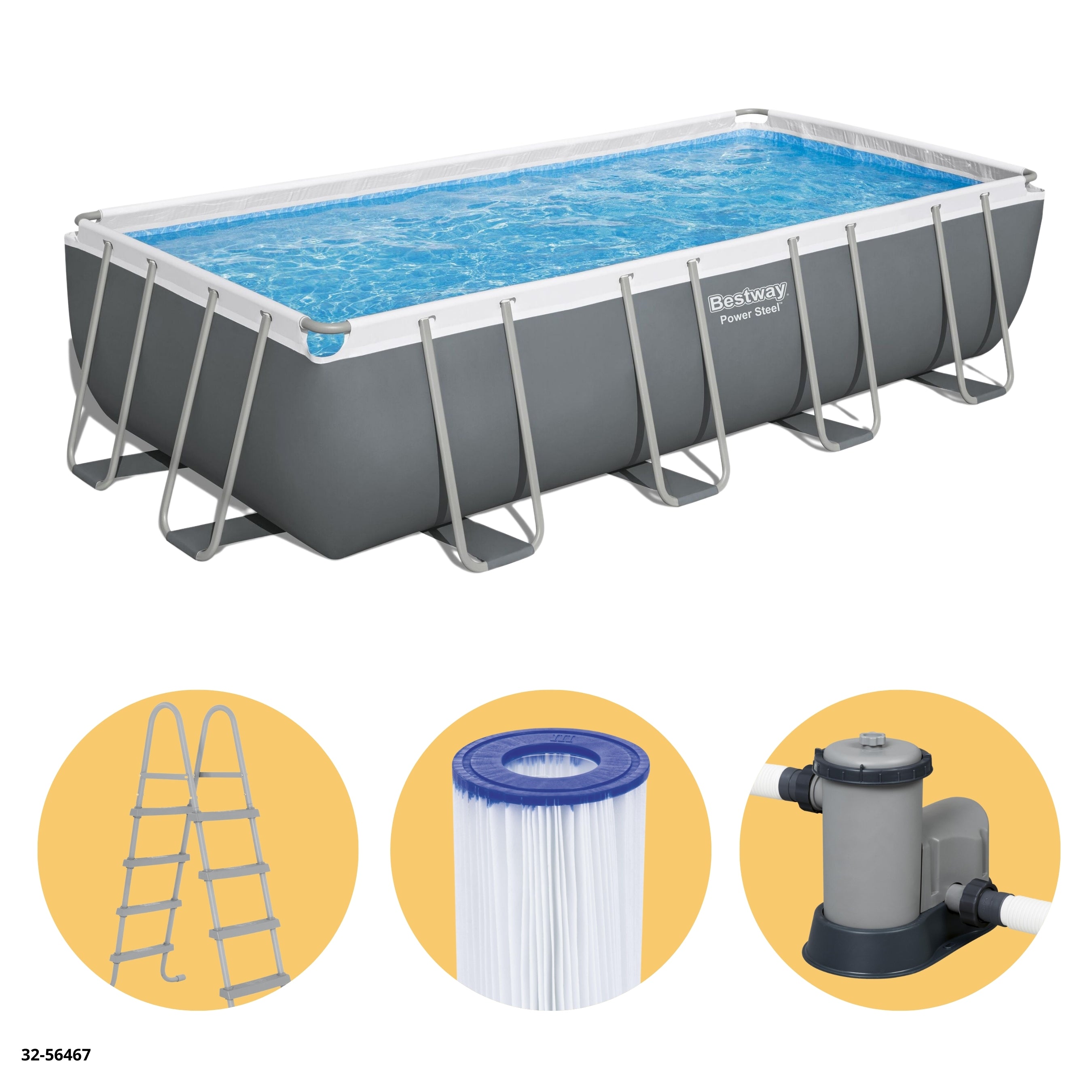 Bestway
Power Steel™

III

32-56467